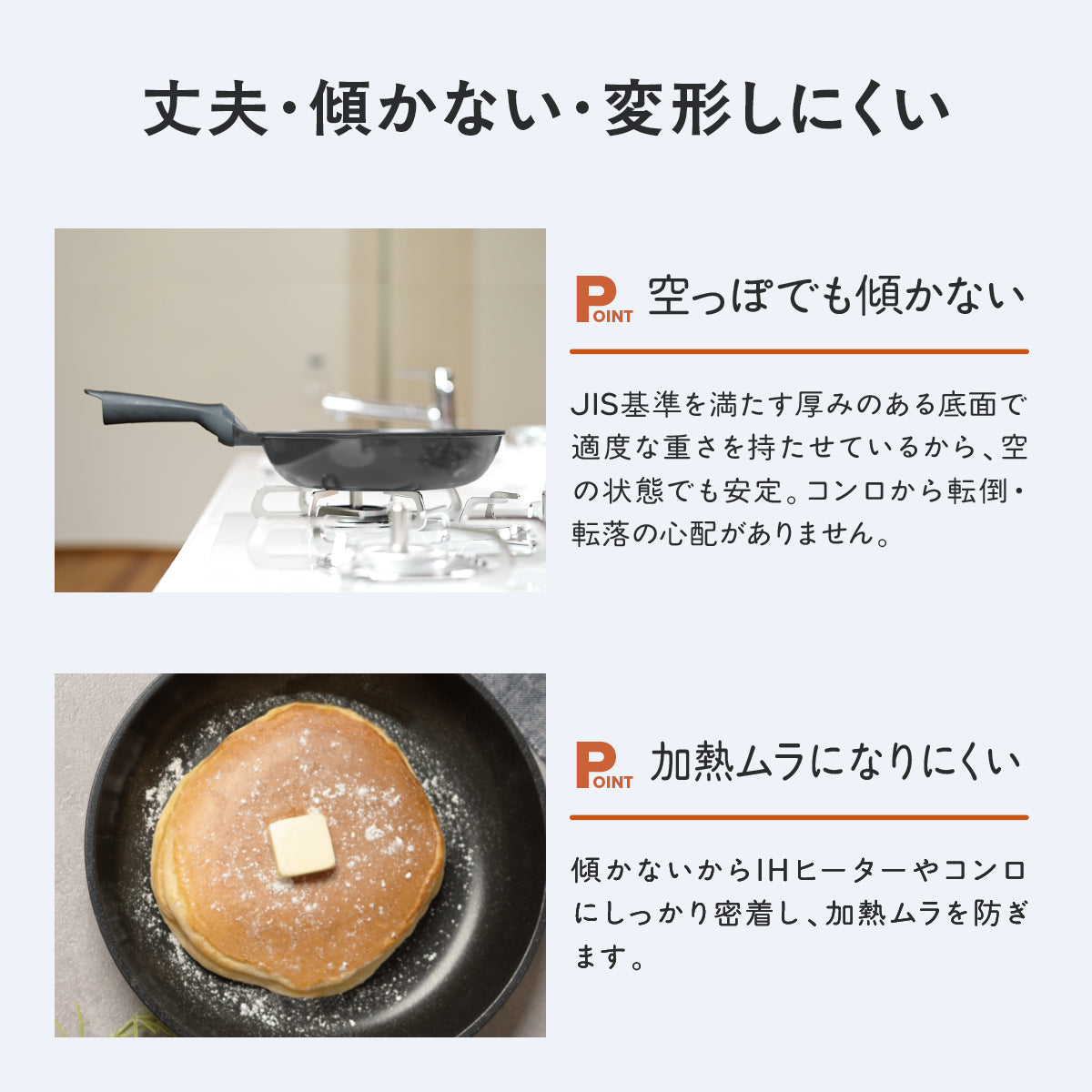 丈夫・傾かない・変形しにくい

POINT 空っぽでも傾かない

JIS基準を満たす厚みのある底面で適度な重さを持たせているから、空の状態でも安定。コンロから転倒・転落の心配がありません。

POINT 加熱ムラになりにくい

傾かないからIHヒーターやコンロにしっかり密着し、加熱ムラを防ぎます。