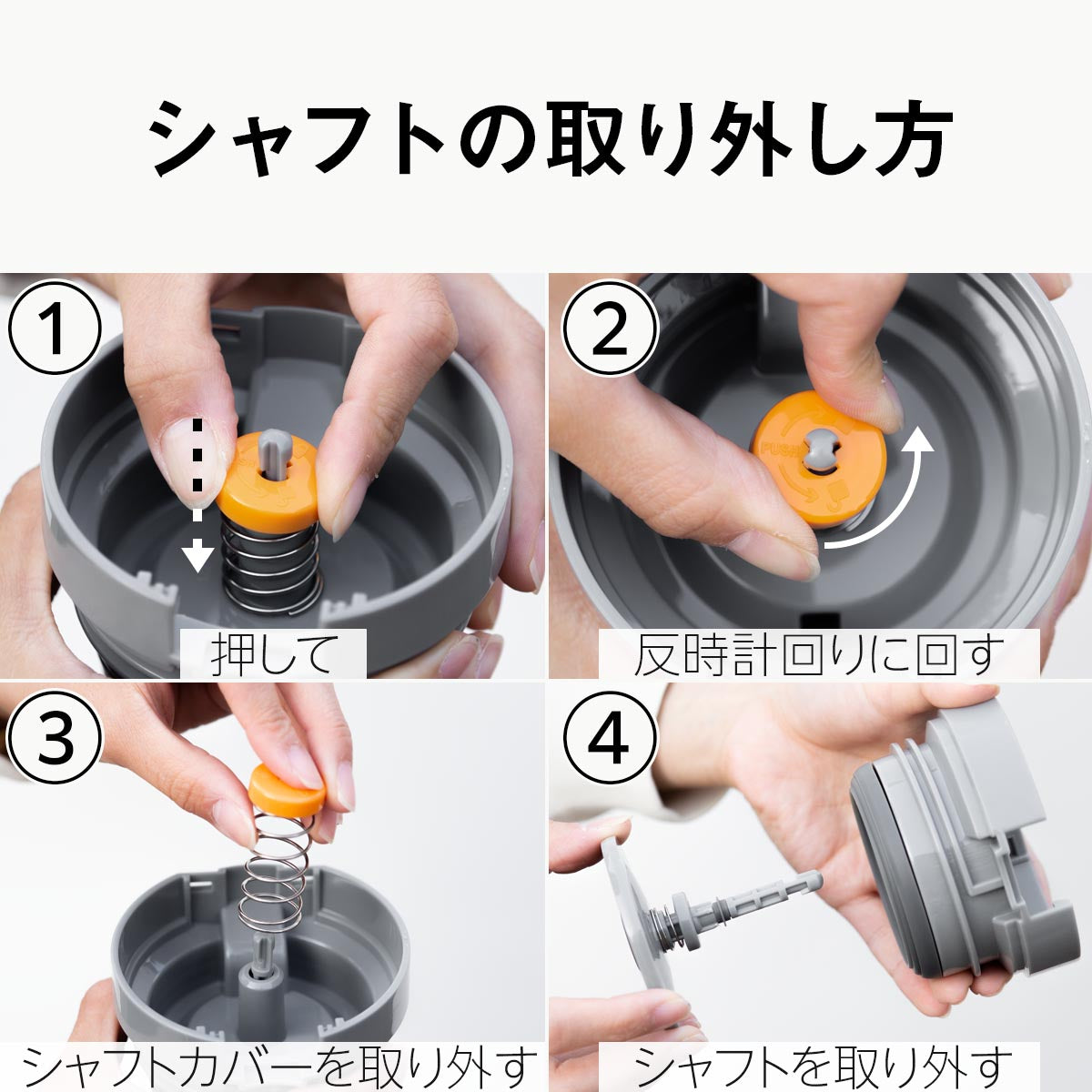 シャフトの取り外し方

①

押して

②

PUSH

反時計回りに回す

③

シャフトカバーを取り外す

④

シャフトを取り外す