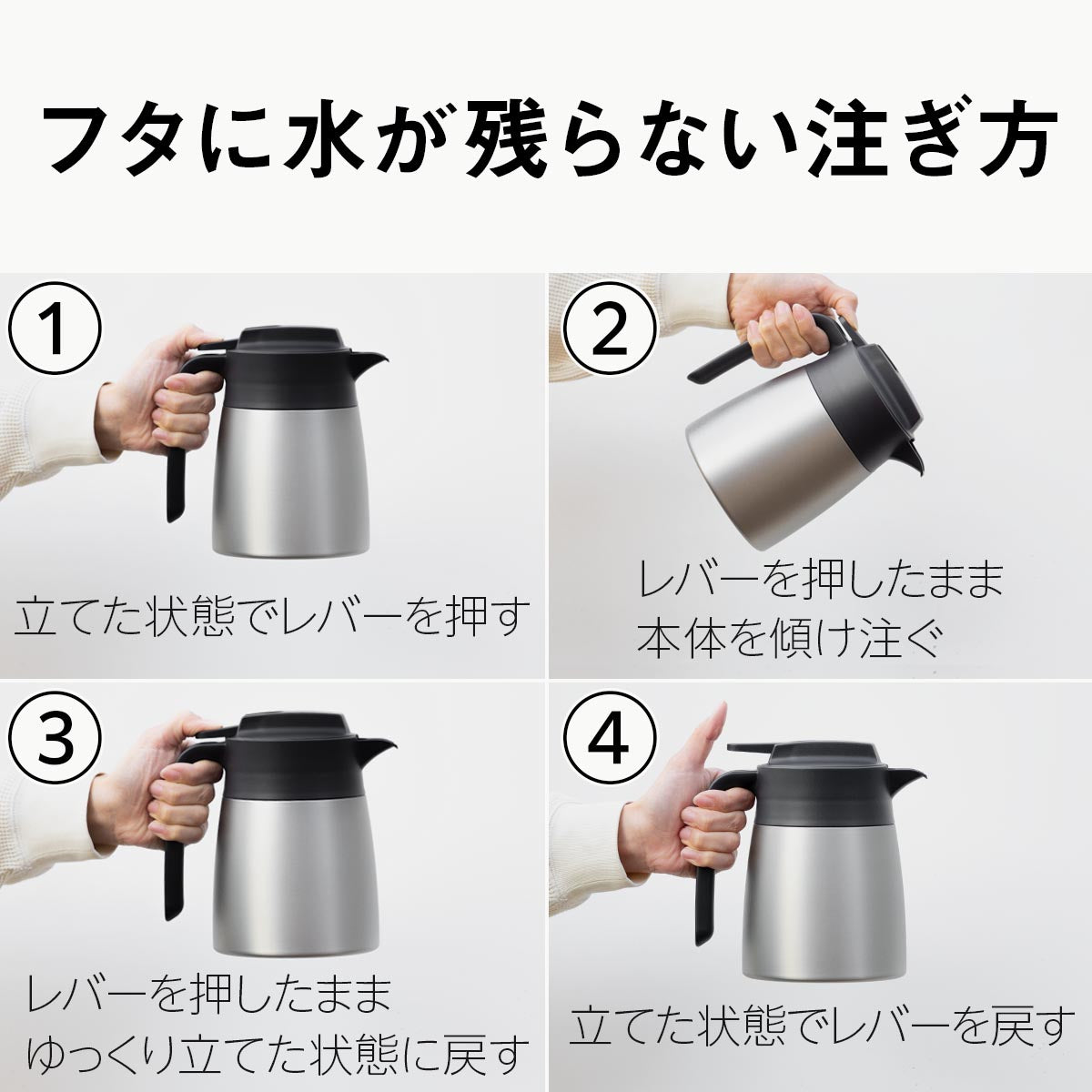 フタに水が残らない注ぎ方

①

立てた状態でレバーを押す

②

レバーを押したまま
本体を傾け注ぐ

③

レバーを押したまま
ゆっくり立てた状態に戻す

④

立てた状態でレバーを戻す