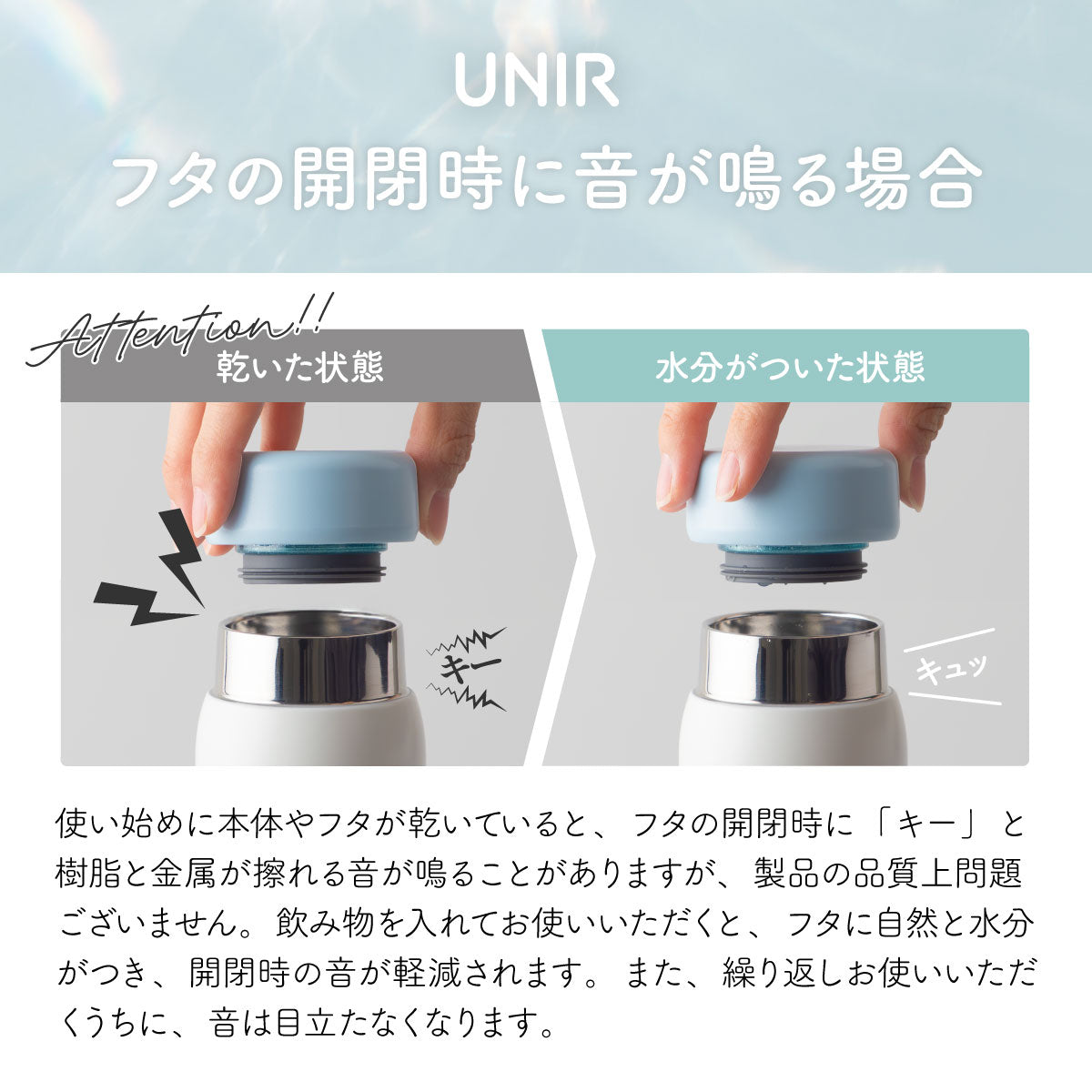 UNIR
フタの開閉時に音が鳴る場合

Attention!!

乾いた状態

水分がついた状態

キー

キュッ

使い始めに本体やフタが乾いていると、フタの開閉時に「キー」と樹脂と金属が擦れる音が鳴ることがありますが、製品の品質上問題ございません。飲み物を入れてお使いいただくと、フタに自然と水分がつき、開閉時の音が軽減されます。また、繰り返しお使いいただくうちに、音は目立たなくなります。