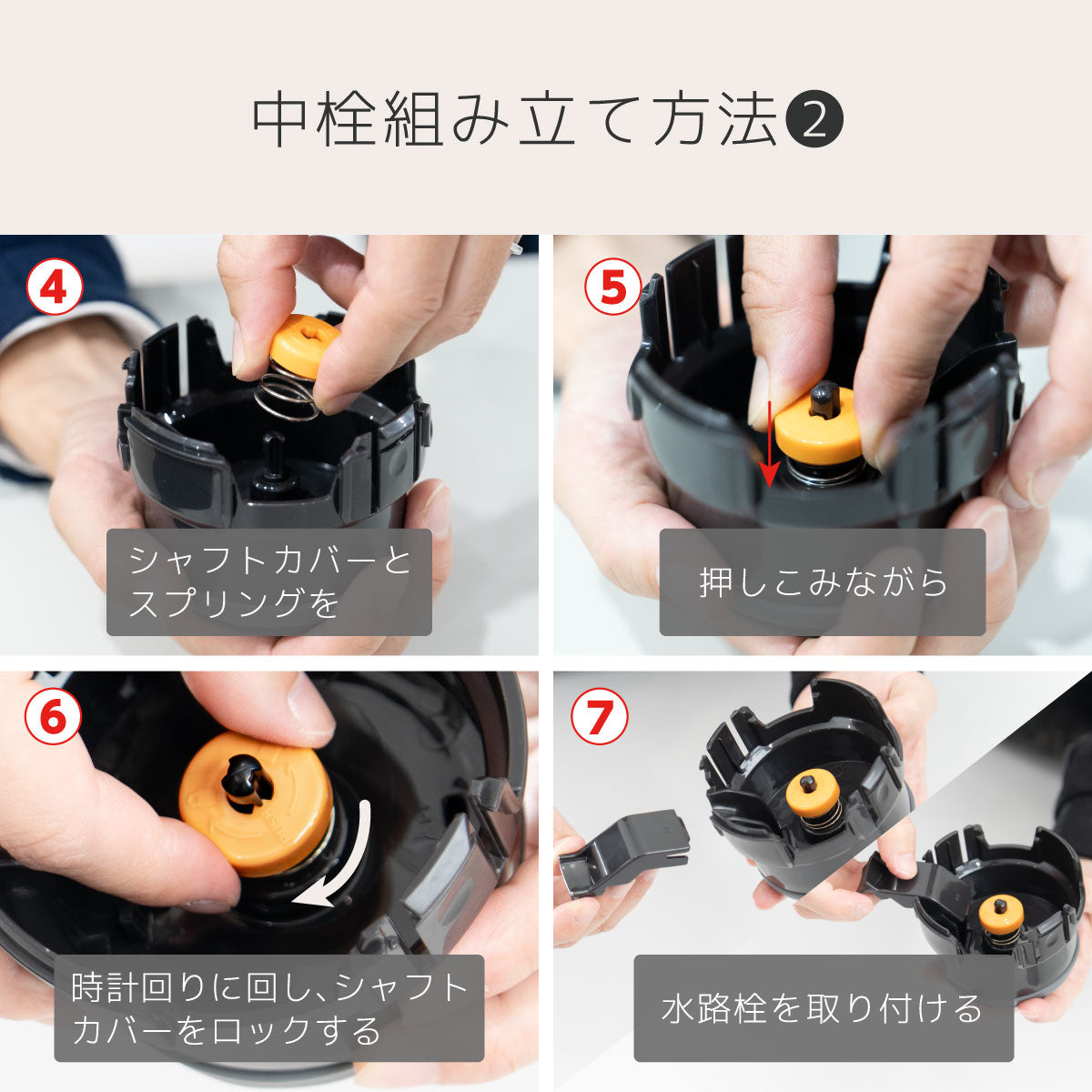 中栓組み立て方法❷

4
シャフトカバーとスプリングを

5
押しこみながら

6
時計回りに回し、シャフトカバーをロックする

7
水路栓を取り付ける