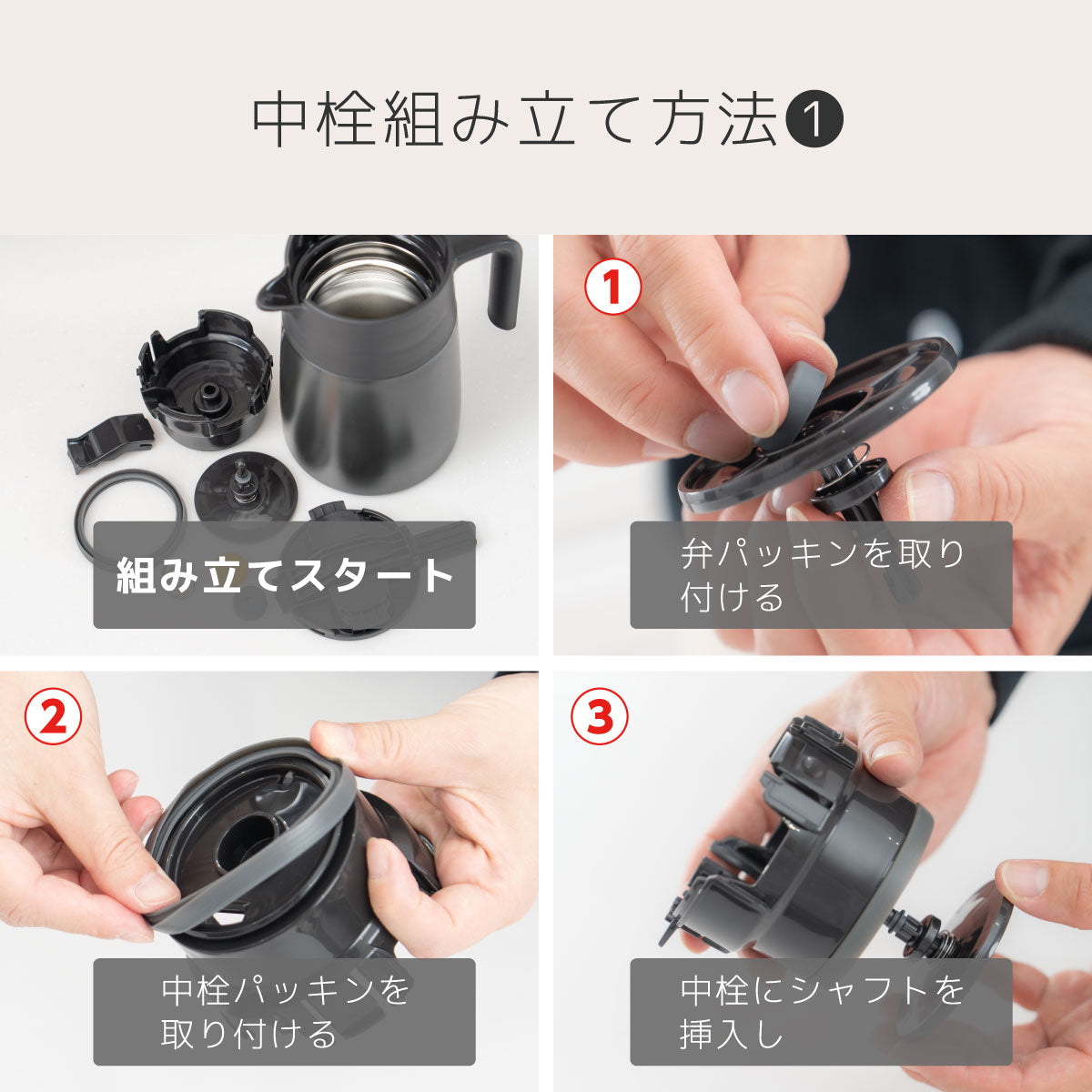 中栓組み立て方法❶

組み立てスタート

①
弁パッキンを取り付ける

②
中栓パッキンを取り付ける

③
中栓にシャフトを挿入し