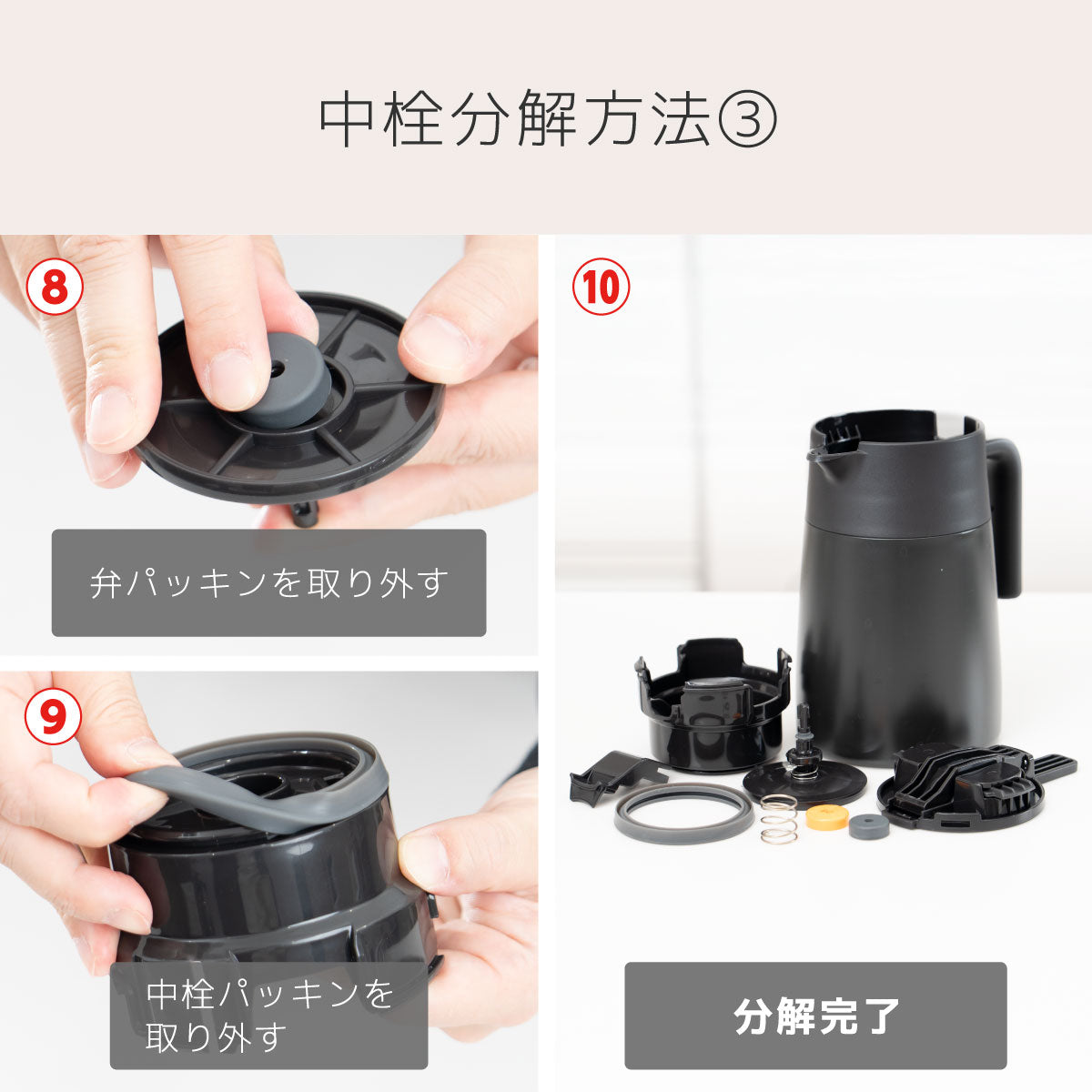 中栓分解方法③

⑧

弁パッキンを取り外す

⑨

中栓パッキンを取り外す

⑩

分解完了