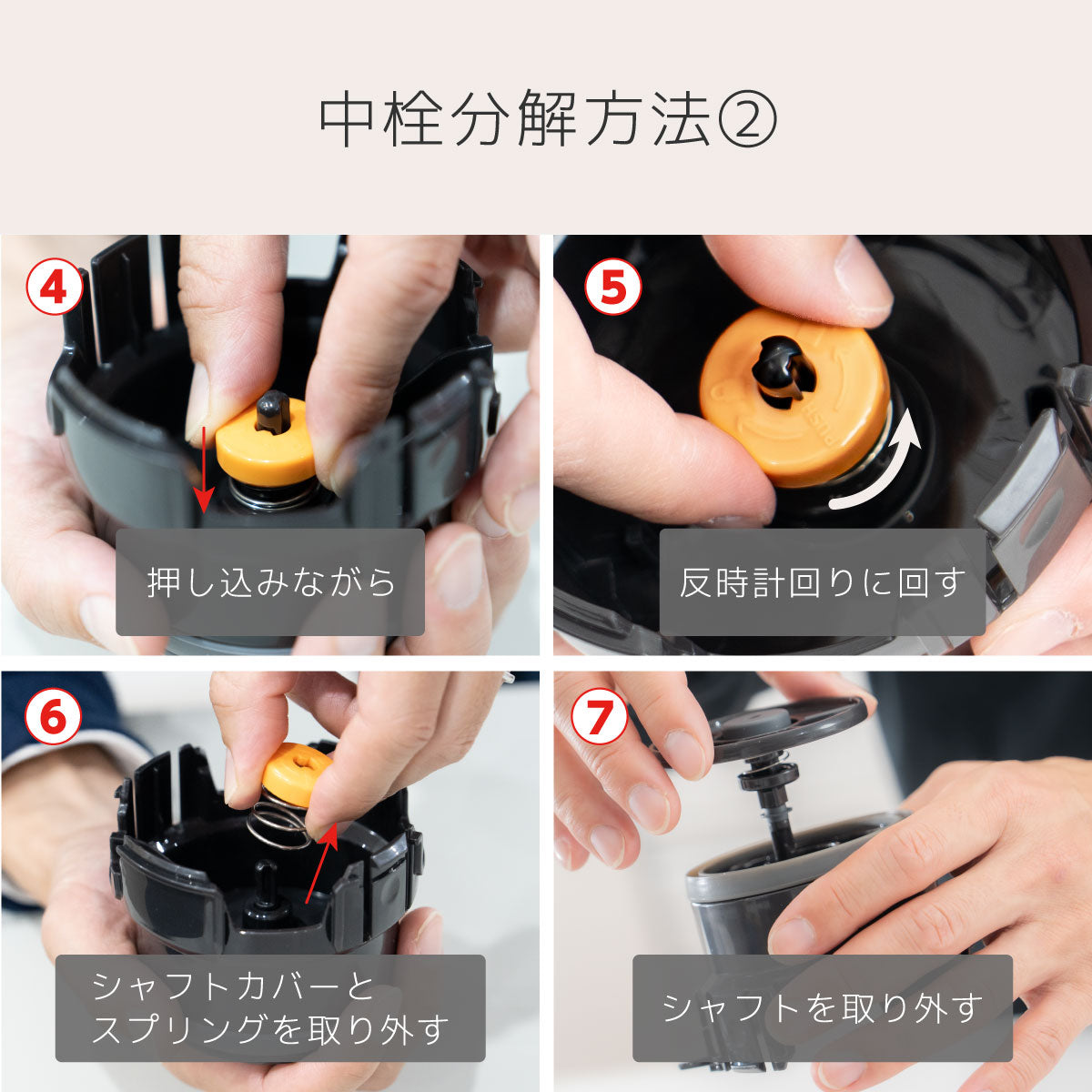 中栓分解方法②

④

押し込みながら

⑤

PUSH

反時計回りに回す

⑥

シャフトカバーと
スプリングを取り外す

⑦

シャフトを取り外す