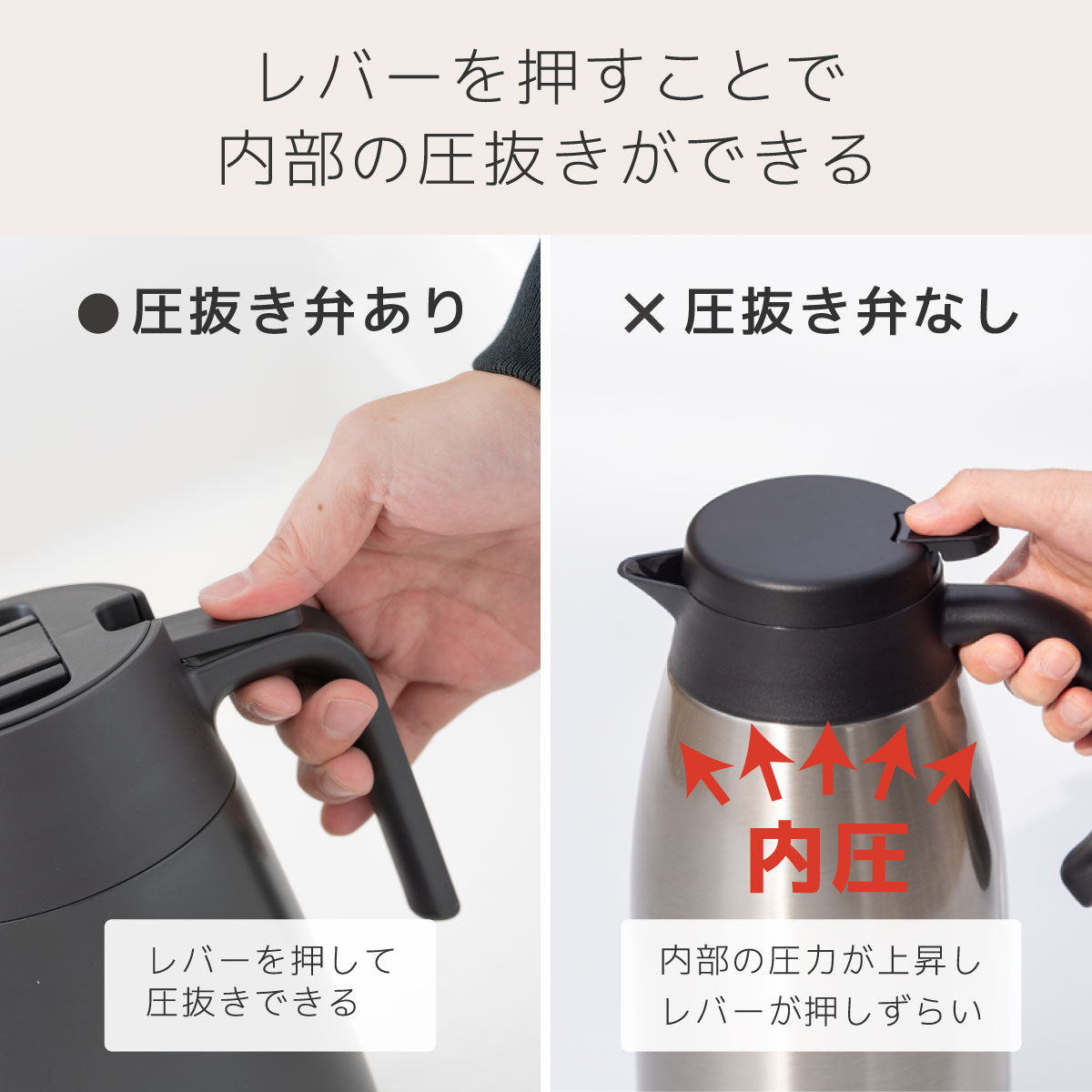 レバーを押すことで
内部の圧抜きができる

●圧抜き弁あり

レバーを押して
圧抜きできる

×圧抜き弁なし

内圧

内部の圧力が上昇し
レバーが押しずらい