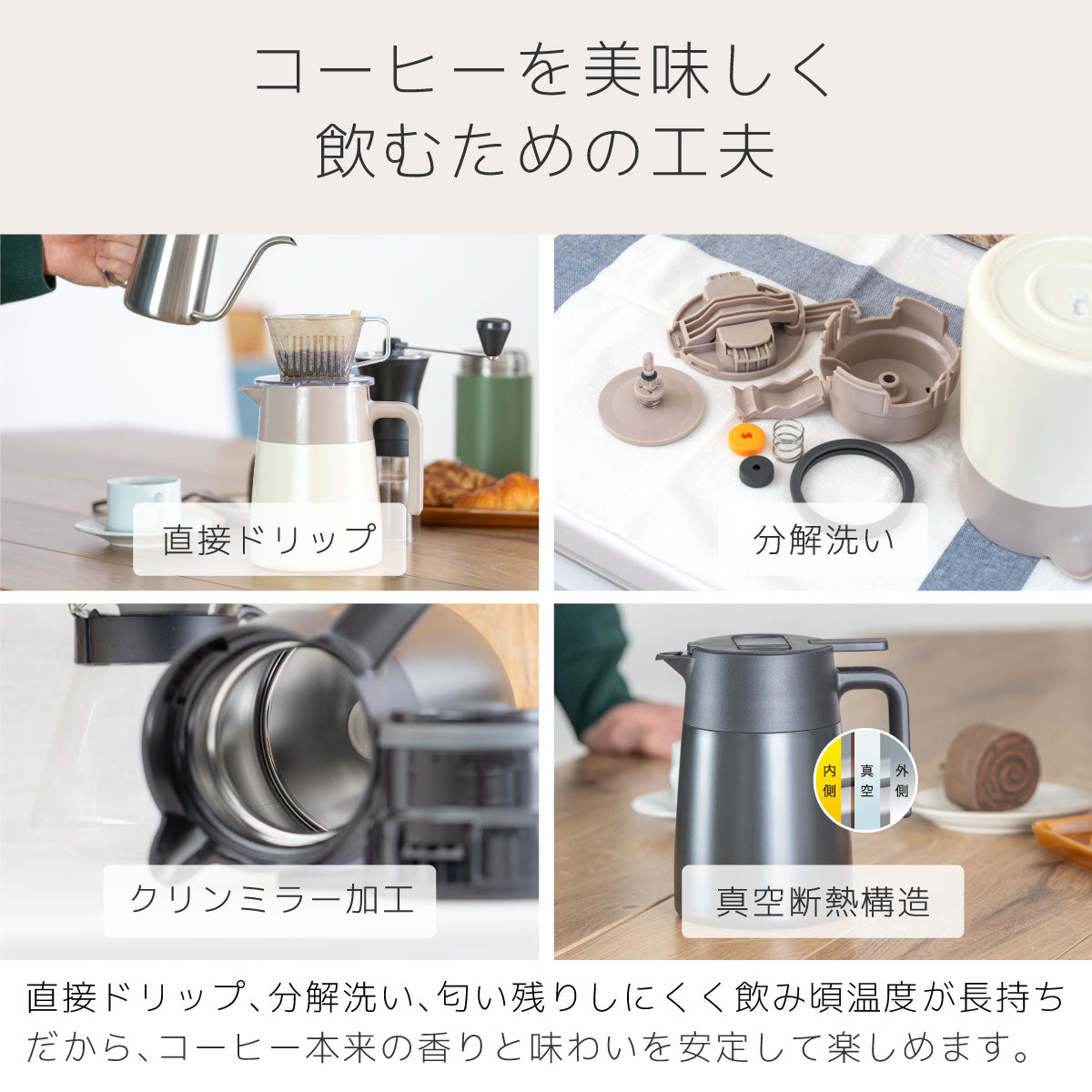 コーヒーを美味しく
飲むための工夫

直接ドリップ

分解洗い

クリンミラー加工

内側
真空
外側

真空断熱構造

直接ドリップ、分解洗い、匂い残りしにくく飲み頃温度が長持ちだから、コーヒー本来の香りと味わいを安定して楽しめます。