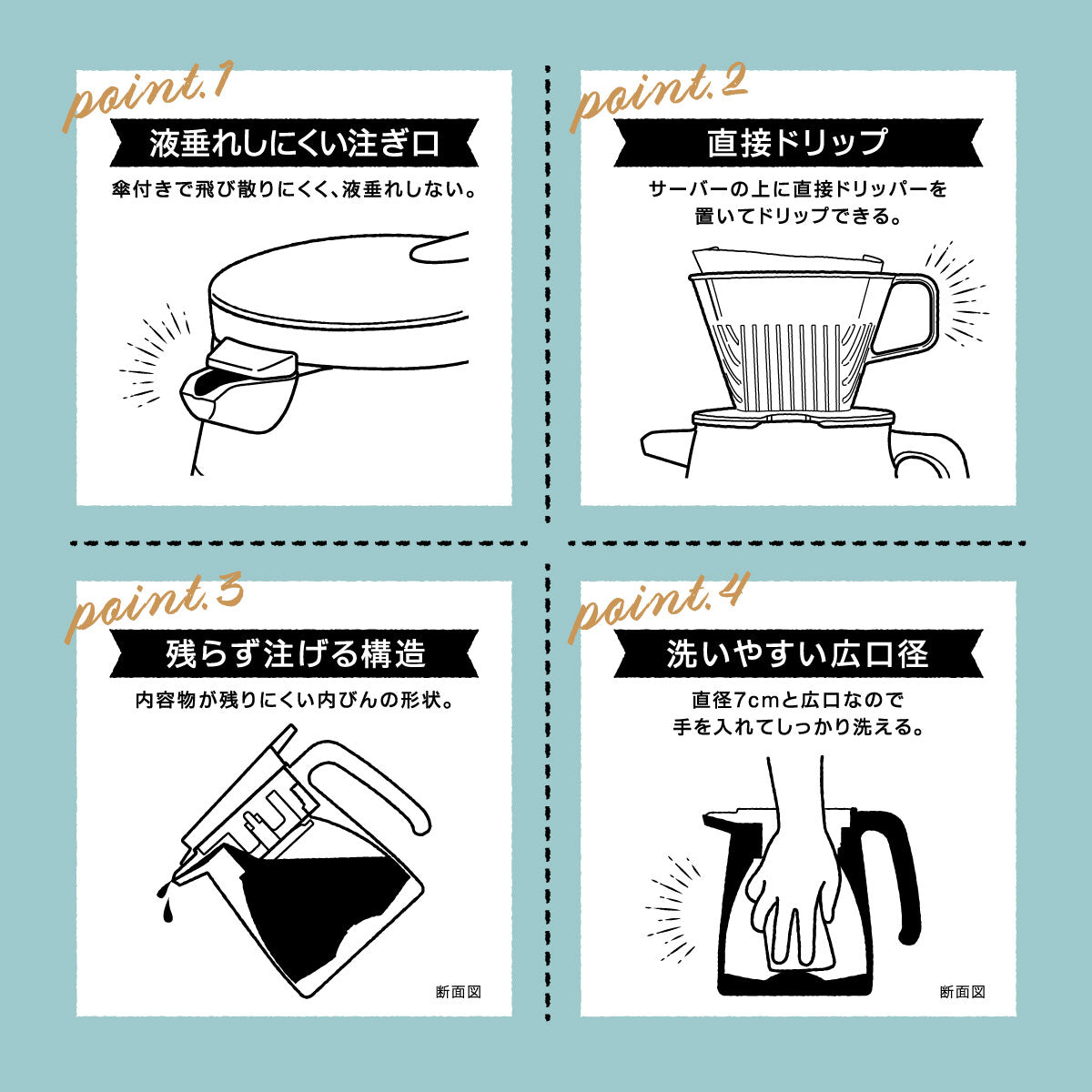 point.1

液垂れしにくい注ぎ口

傘付きで飛び散りにくく、液垂れしない。

point.2

直接ドリップ

サーバーの上に直接ドリッパーを置いてドリップできる。

point.3

残らず注げる構造

内容物が残りにくい内びんの形状。

断面図

point.4

洗いやすい広口径

直径7cmと広口なので手を入れてしっかり洗える。

断面図