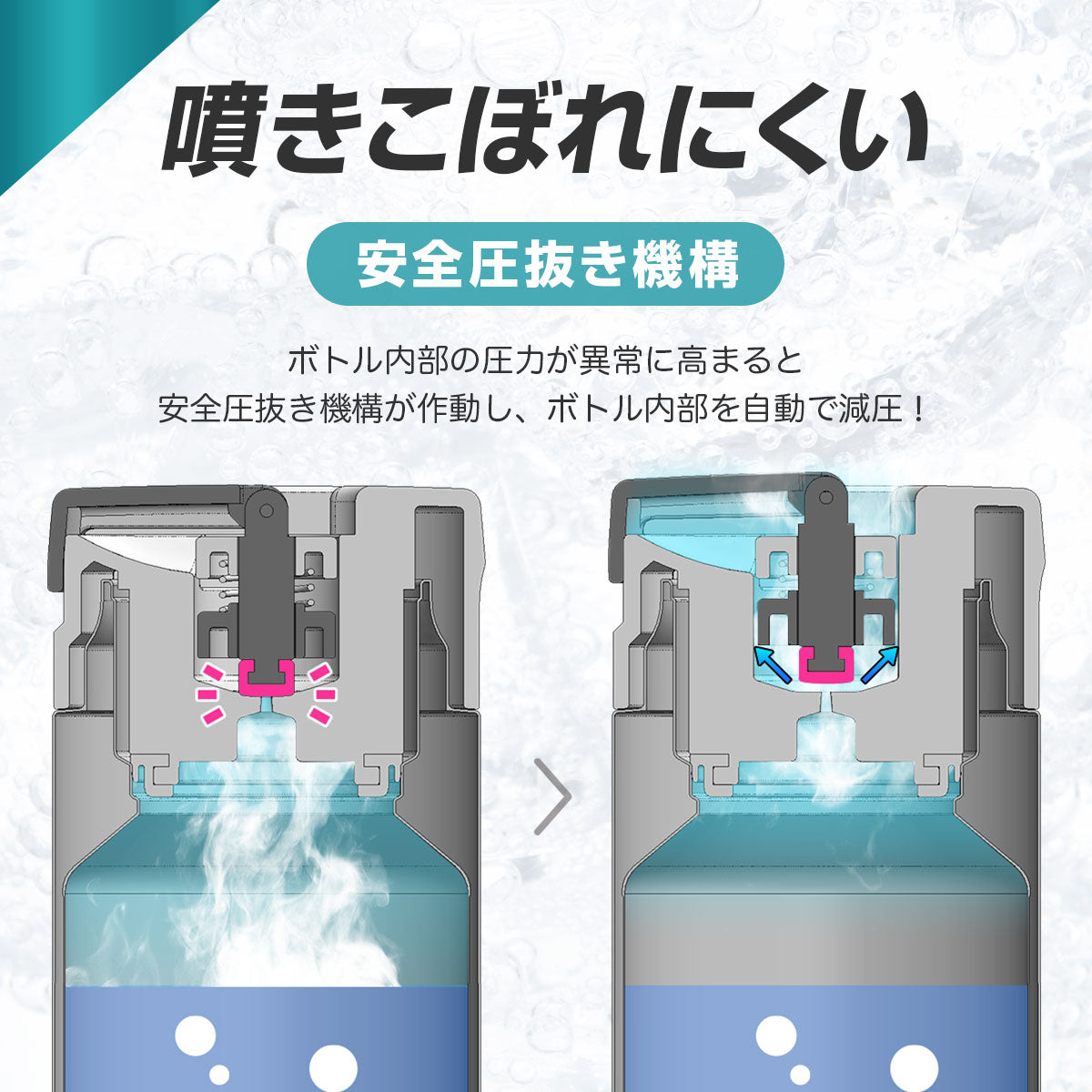 噴きこぼれにくい

安全圧抜き機構

ボトル内部の圧力が異常に高まると
安全圧抜き機構が作動し、ボトル内部を自動で減圧！